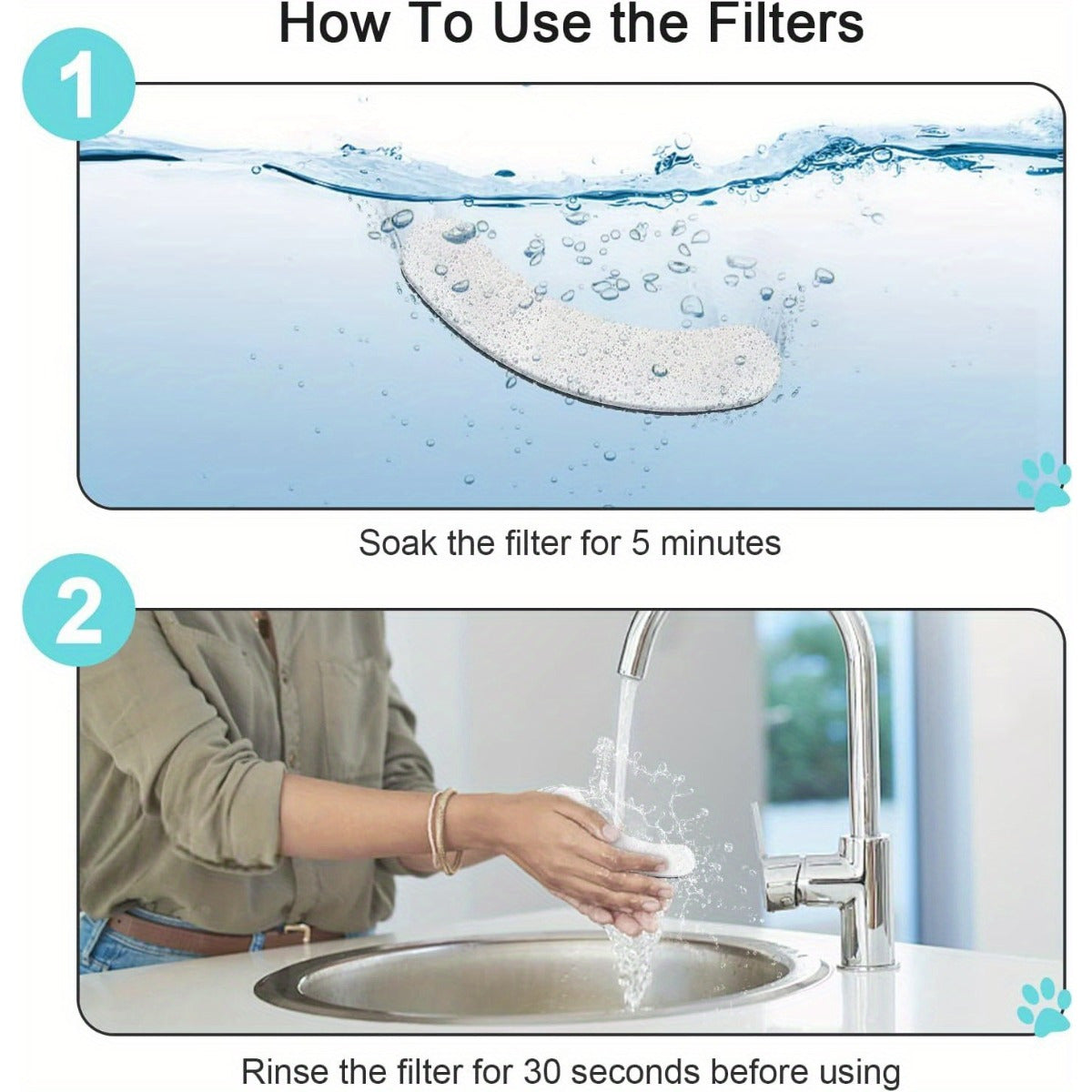 How To Use the Filters

1

Soak the filter for 5 minutes

2

Rinse the filter for 30 seconds before using