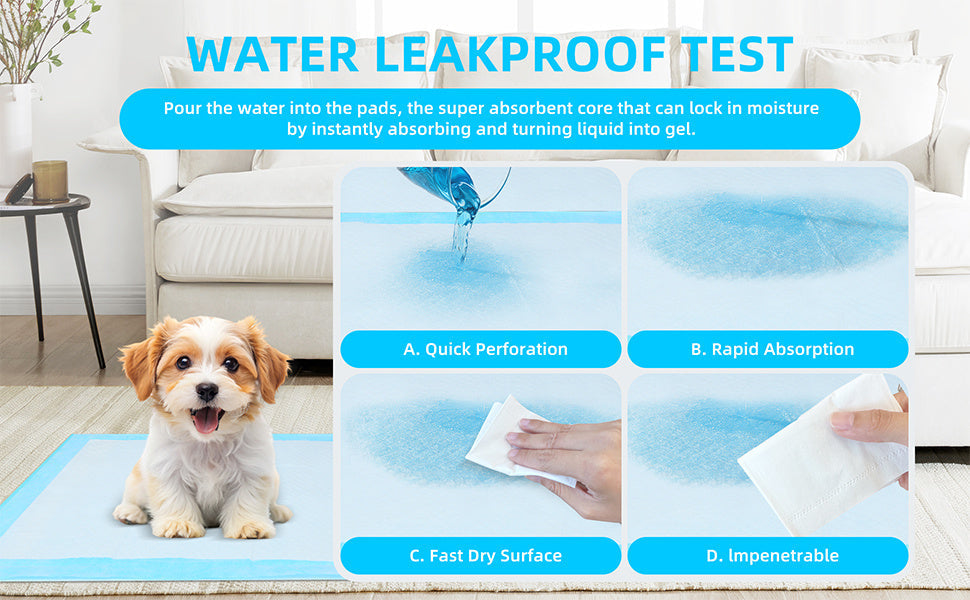 WATER LEAKPROOF TEST

Pour the water into the pads, the super absorbent core that can lock in moisture by instantly absorbing and turning liquid into gel.

A. Quick Perforation

B. Rapid Absorption

C. Fast Dry Surface

D. lmpenetrable