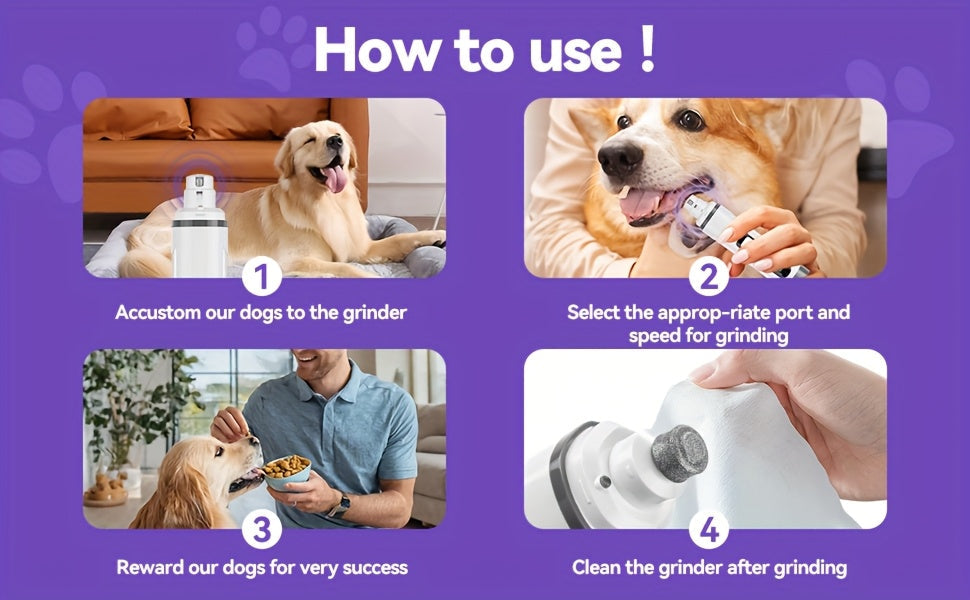 How to use !

1
Accustom our dogs to the grinder

2
Select the approp-riate port and speed for grinding

3
Reward our dogs for very success

4
Clean the grinder after grinding